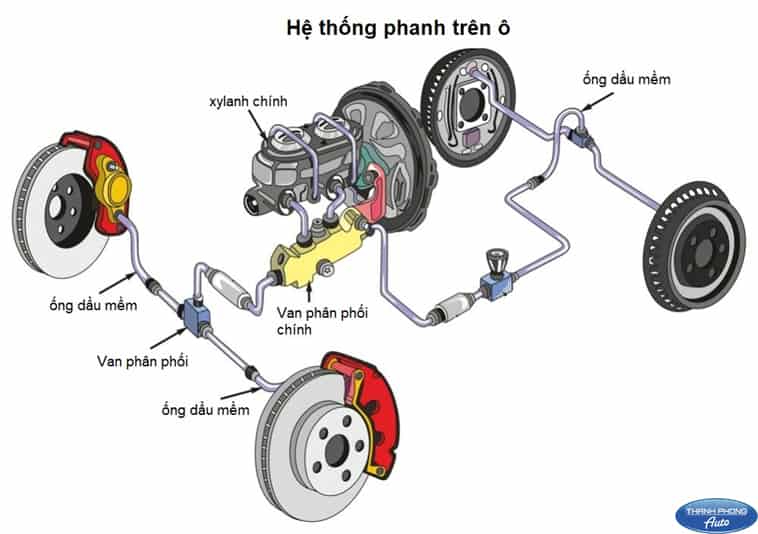 Hệ thống phanh trên ô

xylanh chính

ống dầu mềm

ống dầu mềm

Van phân phối chính

Van phân phối

ống dầu mềm

THANH PHONG Auto